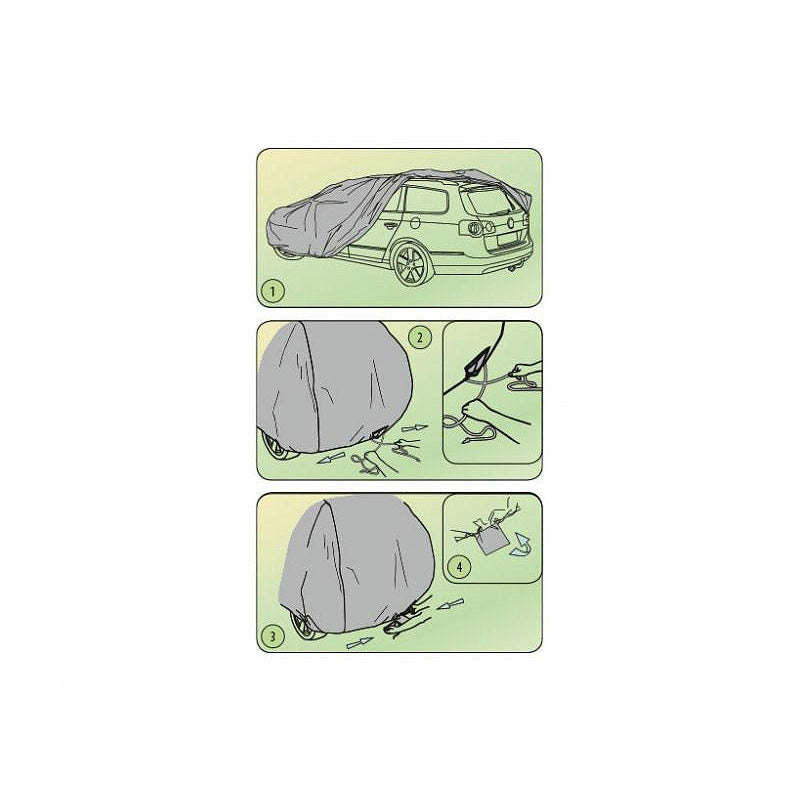 1

2

3

4