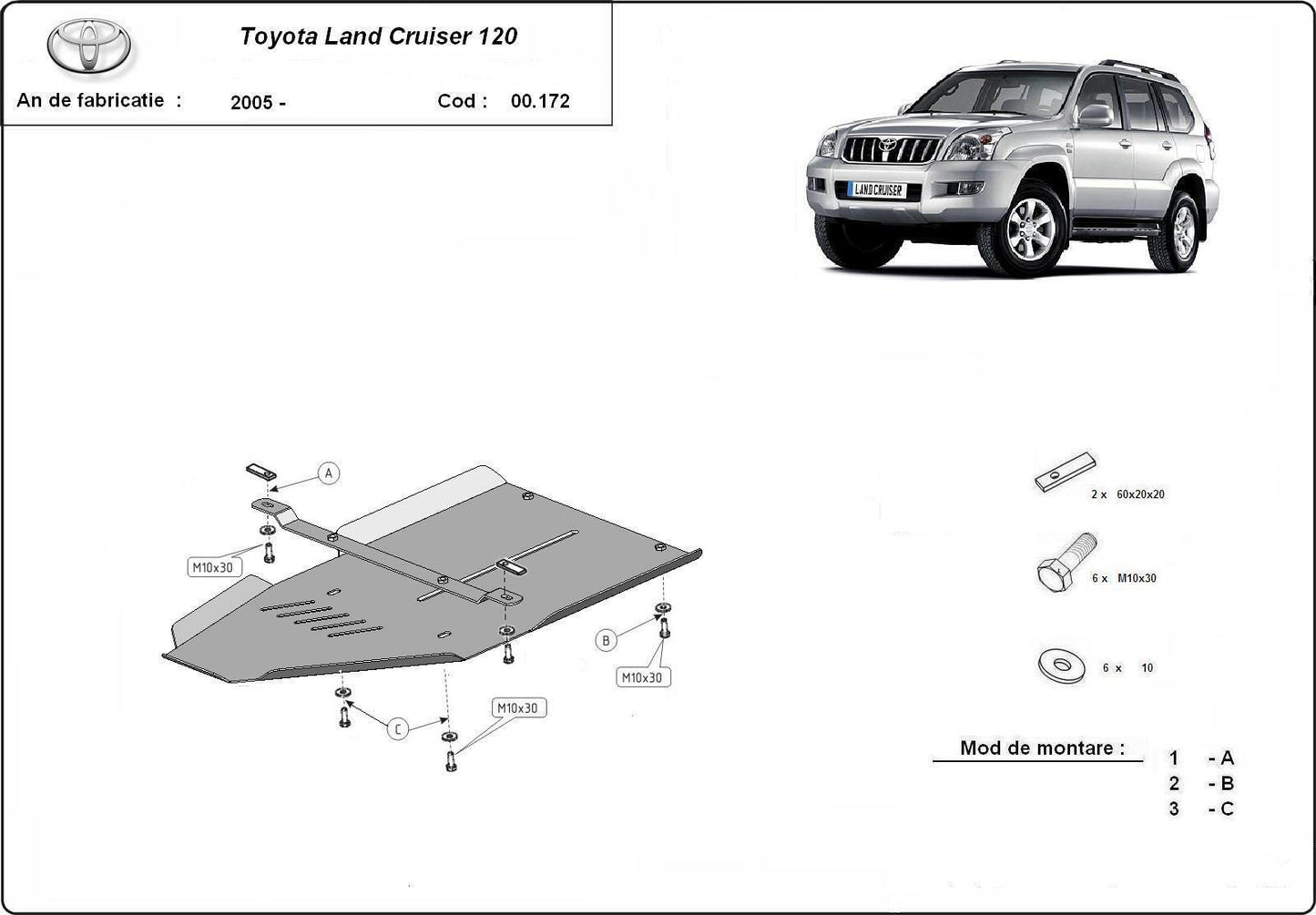 Toyota Land Cruiser 120

An de fabricatie : 2005 - Cod : 00.172

LAND CRUISER

A

M10x30

B

M10x30

C

M10x30

2 x 60x20x20

6 x M10x30

6 x 10

Mod de montare :

1 - A
2 - B
3 - C