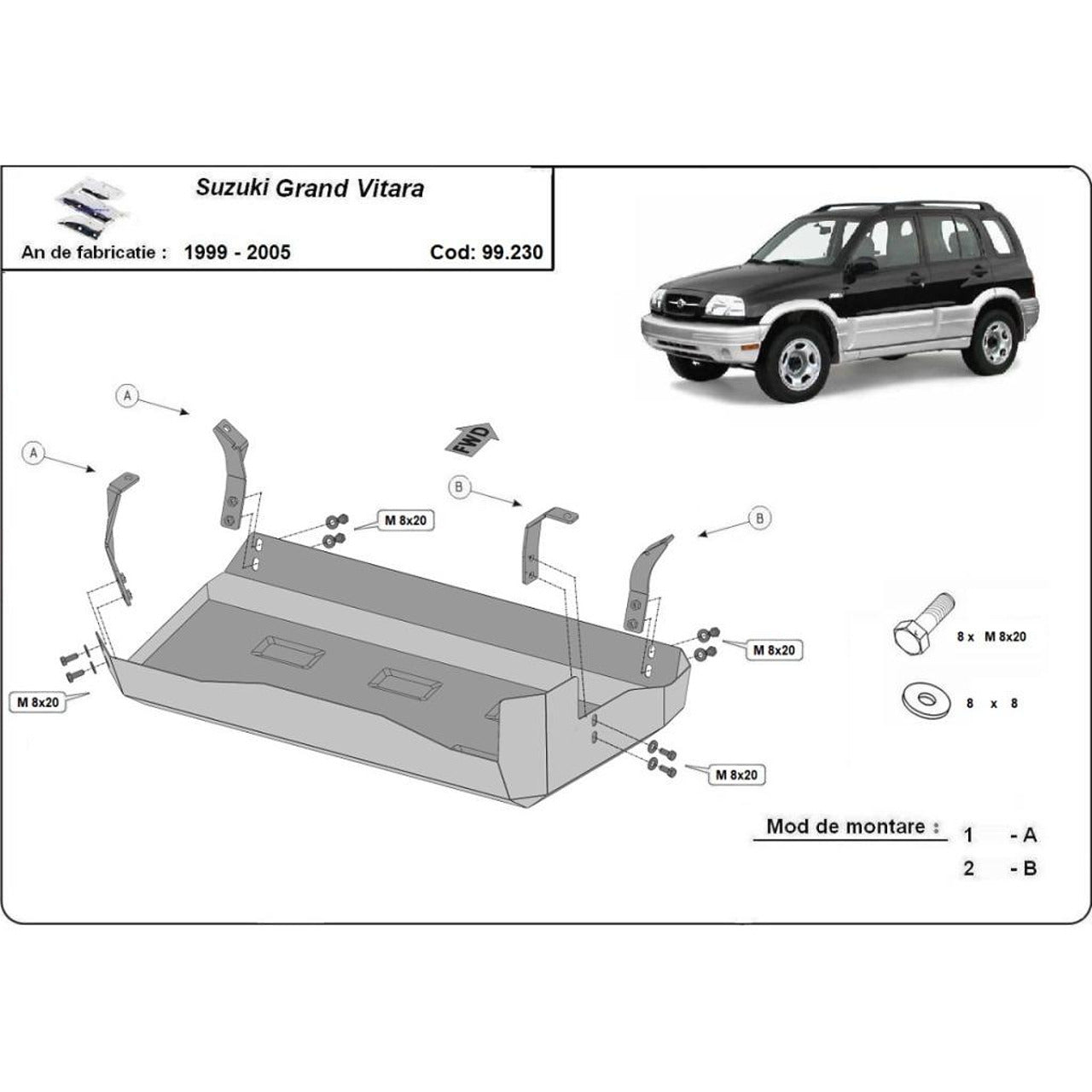 Suzuki Grand Vitara

An de fabricatie : 1999 - 2005 Cod: 99.230

A

A

FWD

B

B

M 8x20

M 8x20

M 8x20

M 8x20

8 x M 8x20

8 x 8

Mod de montare : 1 - A

2 - B