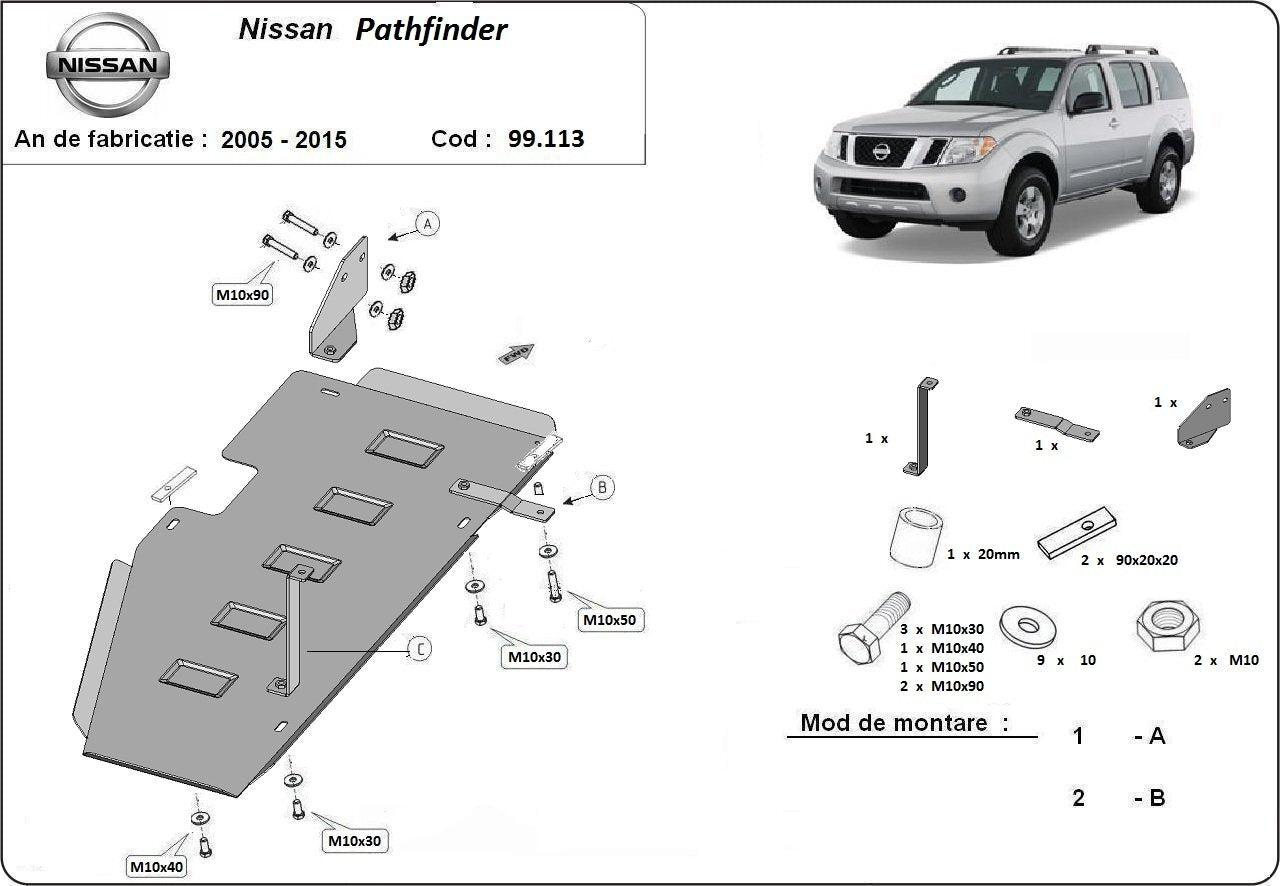 NISSAN

Nissan Pathfinder

An de fabricatie : 2005 - 2015 Cod : 99.113

A

M10x90

FWD

B

M10x50

M10x30

C

M10x30

M10x40

1 x

1 x

1 x

1 x 20mm

2 x 90x20x20

3 x M10x30
1 x M10x40
1 x M10x50
2 x M10x90

9 x 10

2 x M10

Mod de montare :

1 - A

2 - B