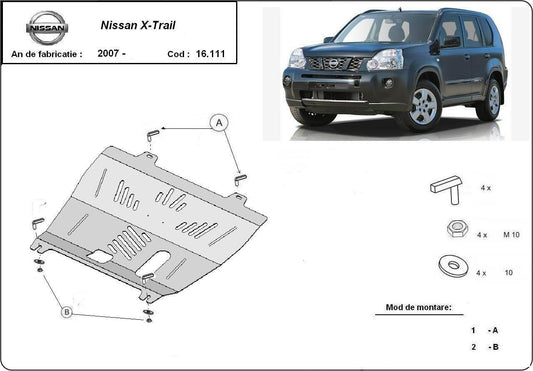 NISSAN

Nissan X-Trail

An de fabricatie : 2007 - Cod : 16.111

A

B

4 x

4 x M 10

4 x 10

Mod de montare:

1 - A

2 - B