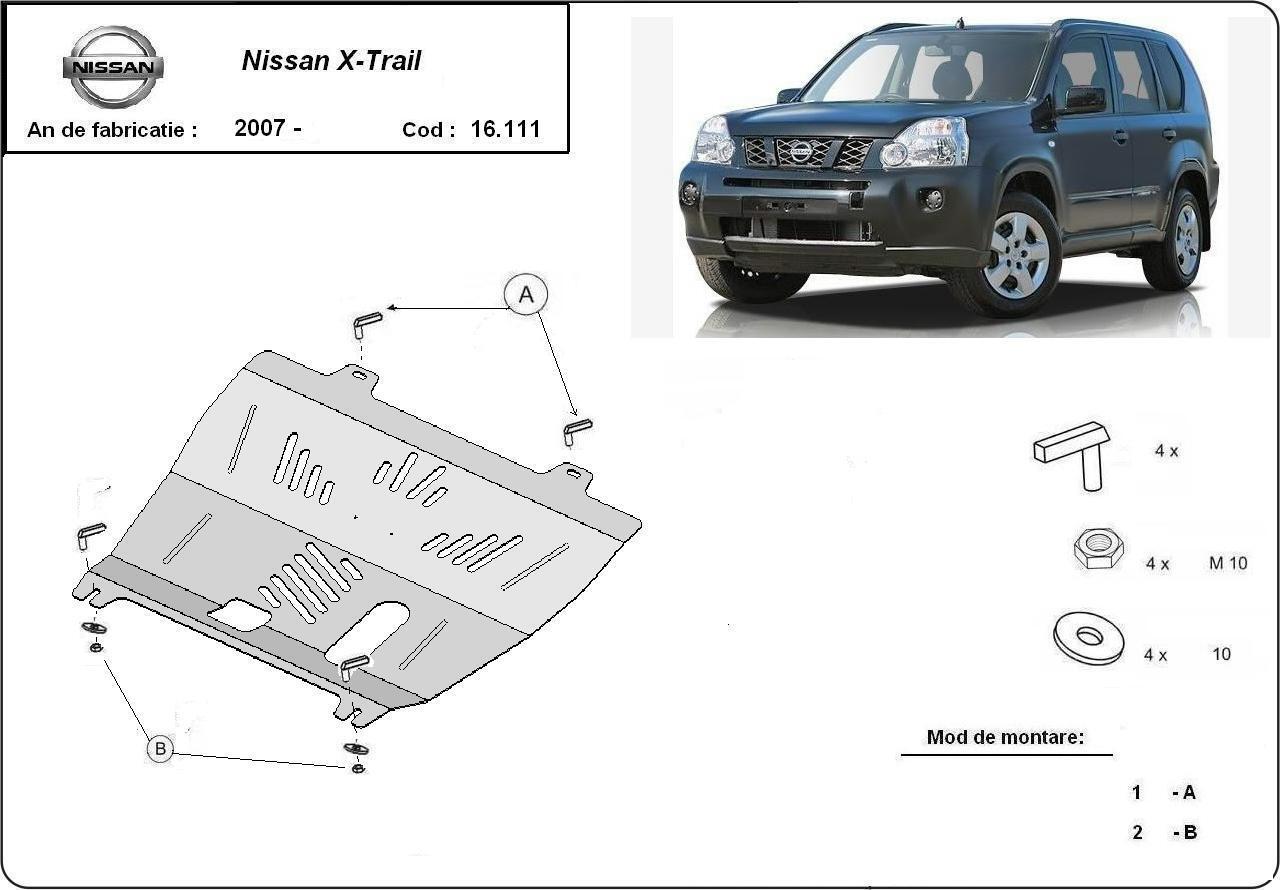 NISSAN

Nissan X-Trail

An de fabricatie : 2007 - Cod : 16.111

A

B

4 x

4 x M 10

4 x 10

Mod de montare:

1 - A

2 - B