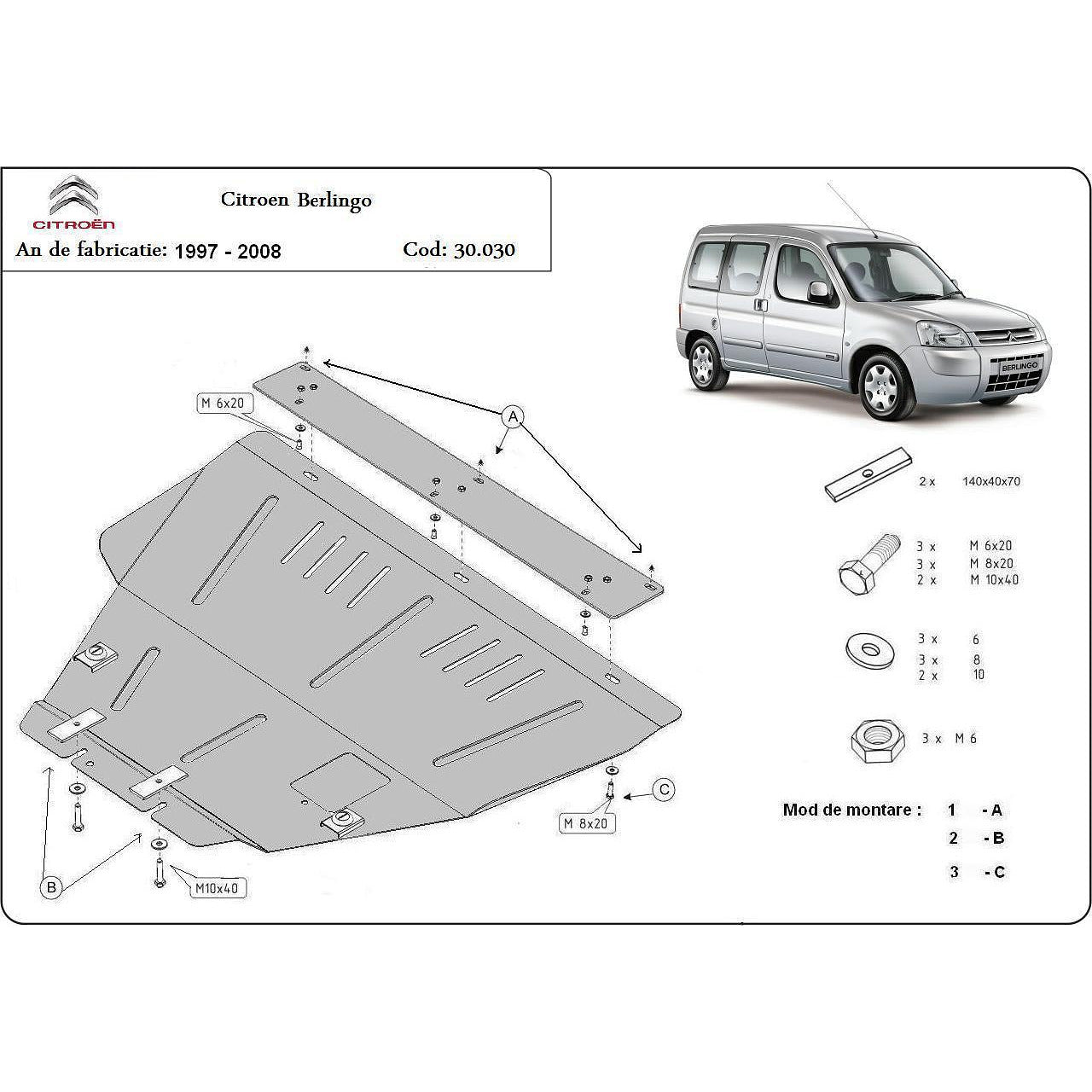 CITROËN

Citroen Berlingo

An de fabricatie: 1997 - 2008

Cod: 30.030

BERLINGO

M 6x20

A

2 x 140x40x70

3 x M 6x20
3 x M 8x20
2 x M 10x40

3 x 6
3 x 8
2 x 10

3 x M 6

C

M 8x20

B

M10x40

Mod de montare : 1 - A
2 - B
3 - C