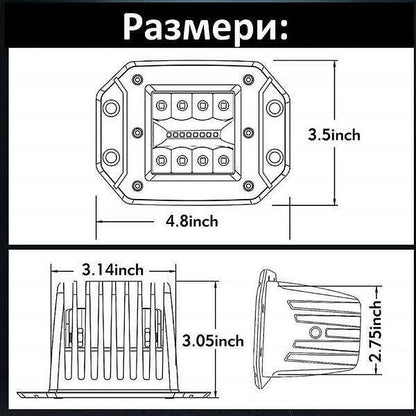 Размери:

3.5inch

4.8inch

3.14inch

3.05inch

2.75inch