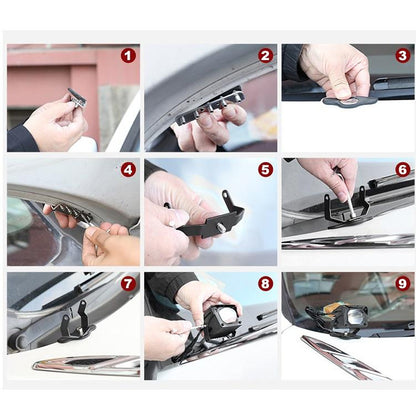 1
2
3
4
5
6
7
8
9