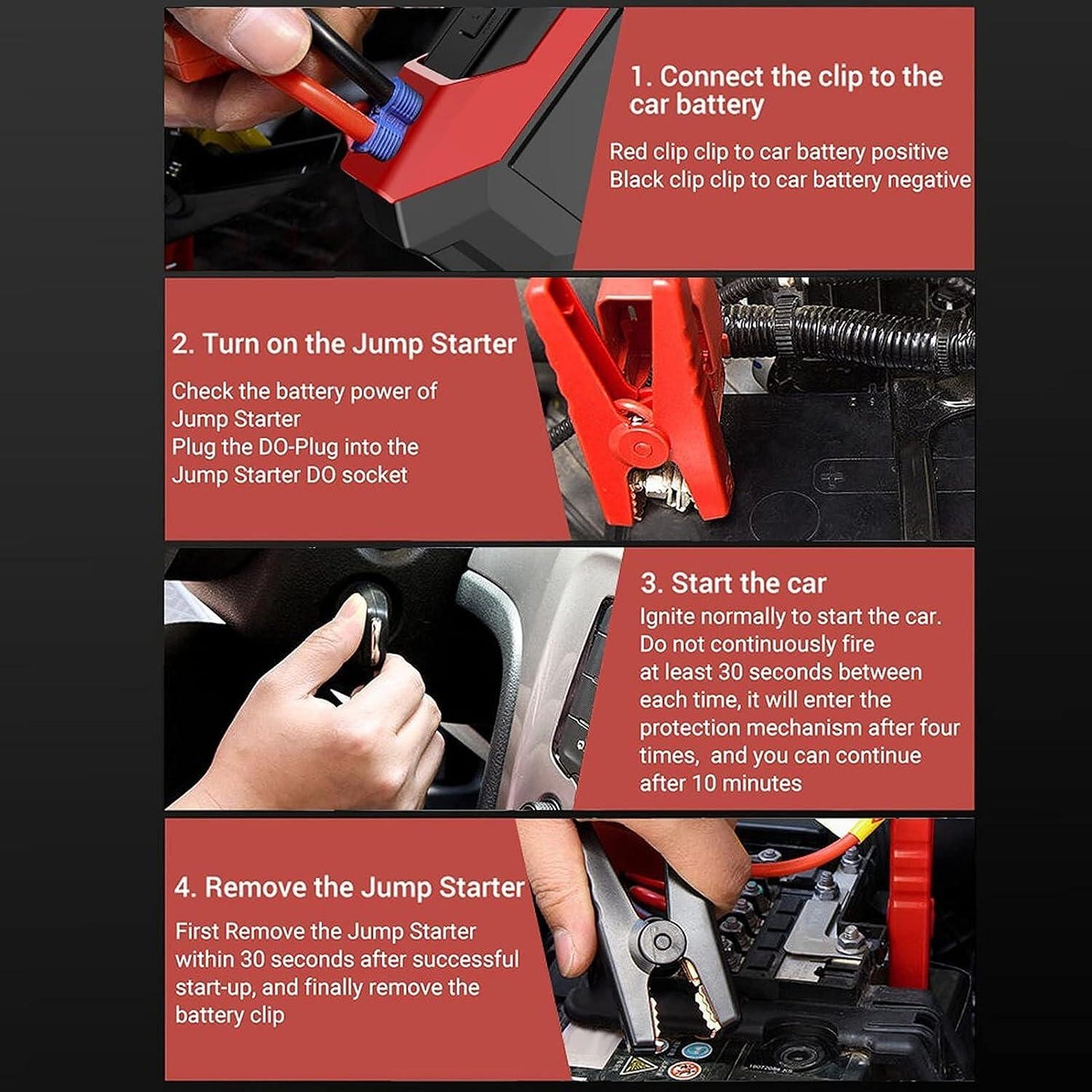 1. Connect the clip to the car battery

Red clip clip to car battery positive
Black clip clip to car battery negative

2. Turn on the Jump Starter

Check the battery power of Jump Starter
Plug the DO-Plug into the Jump Starter DO socket

3. Start the car

Ignite normally to start the car.
Do not continuously fire at least 30 seconds between each time, it will enter the protection mechanism after four times, and you can continue after 10 minutes

4. Remove the Jump Starter

First Remove the Jump Starter within 30 seconds after successful start-up, and finally remove the battery clip