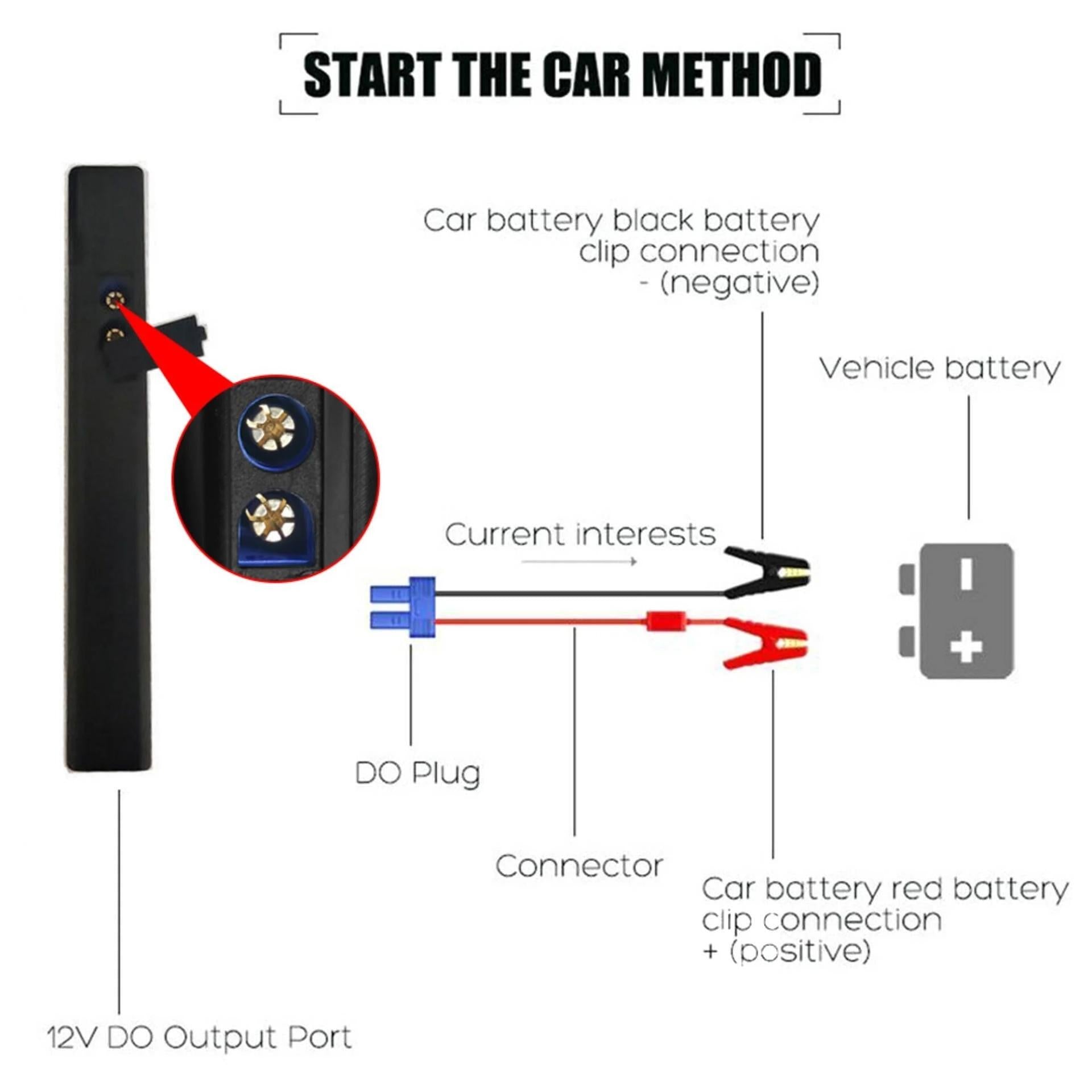 START THE CAR METHOD

Car battery black battery clip connection - (negative)

Vehicle battery

Current interests

DO Plug

Connector

Car battery red battery clip connection + (positive)

12V DO Output Port