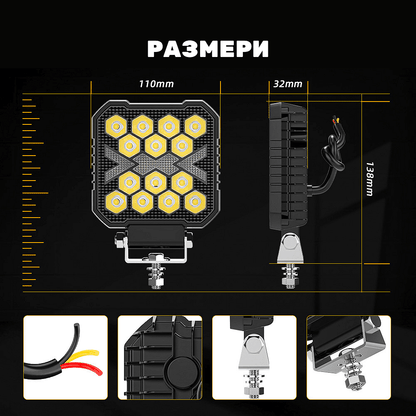 РАЗМЕРИ

110mm

32mm

138mm