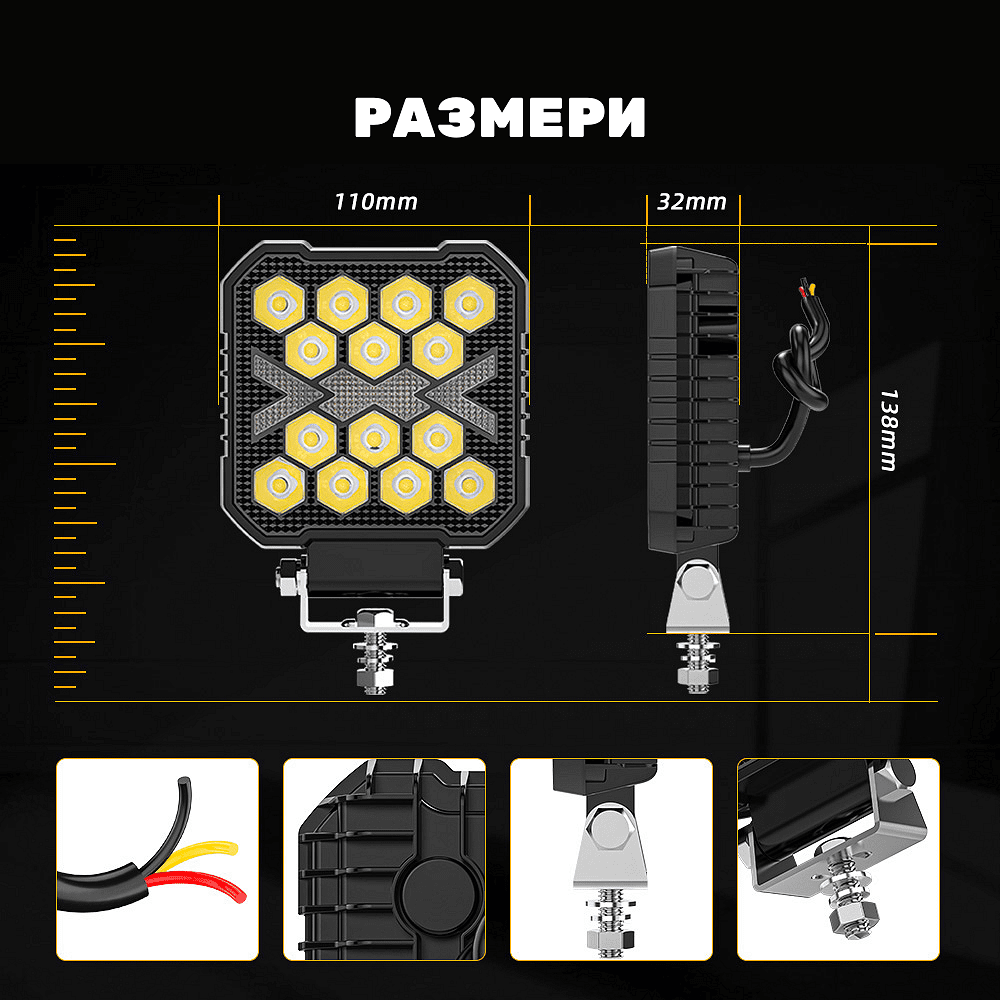 РАЗМЕРИ

110mm

32mm

138mm