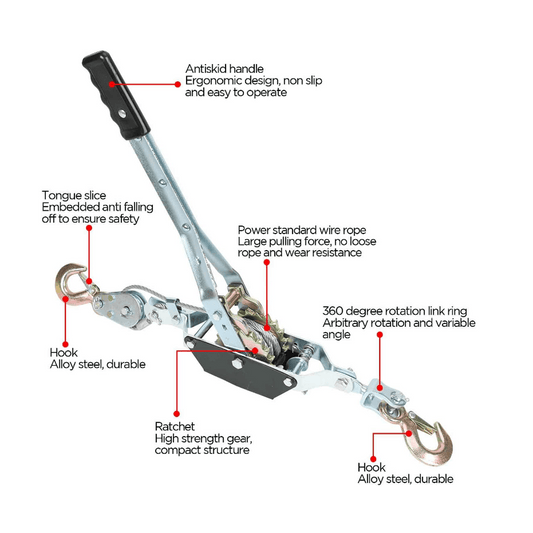 Antiskid handle
Ergonomic design, non slip and easy to operate

Tongue slice
Embedded anti falling off to ensure safety

Power standard wire rope
Large pulling force, no loose rope and wear resistance

360 degree rotation link ring
Arbitrary rotation and variable angle

Hook
Alloy steel, durable

Ratchet
High strength gear, compact structure

Hook
Alloy steel, durable