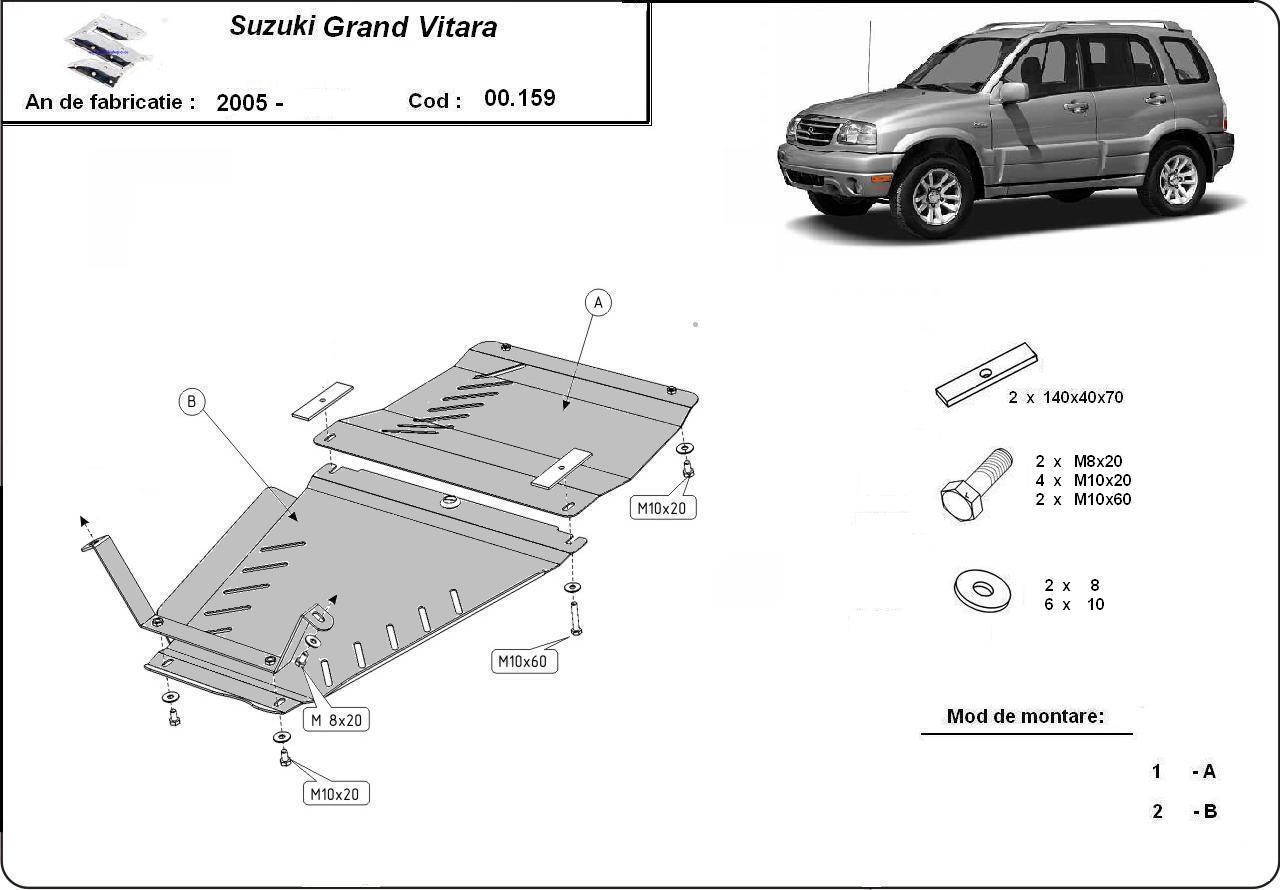 Suzuki Grand Vitara

An de fabricatie : 2005 -

Cod : 00.159

A

B

M10x20

M10x60

M 8x20

M10x20

2 x 140x40x70

2 x M8x20
4 x M10x20
2 x M10x60

2 x 8
6 x 10

Mod de montare:

1 - A

2 - B