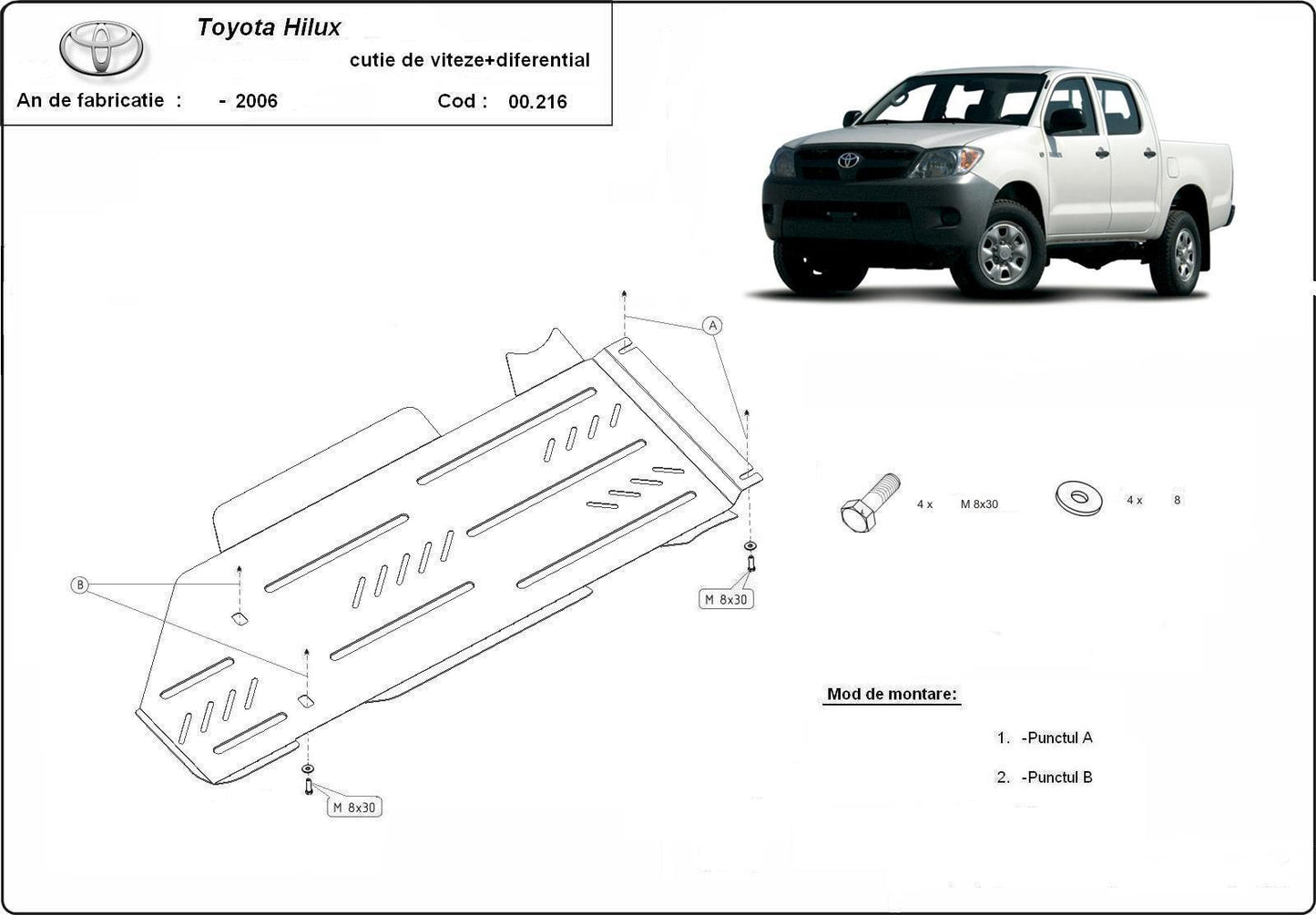 Toyota Hilux

cutie de viteze+diferential

An de fabricatie : - 2006

Cod : 00.216

A

B

M 8x30

M 8x30

4 x M 8x30

4 x 8

Mod de montare:

1. -Punctul A

2. -Punctul B