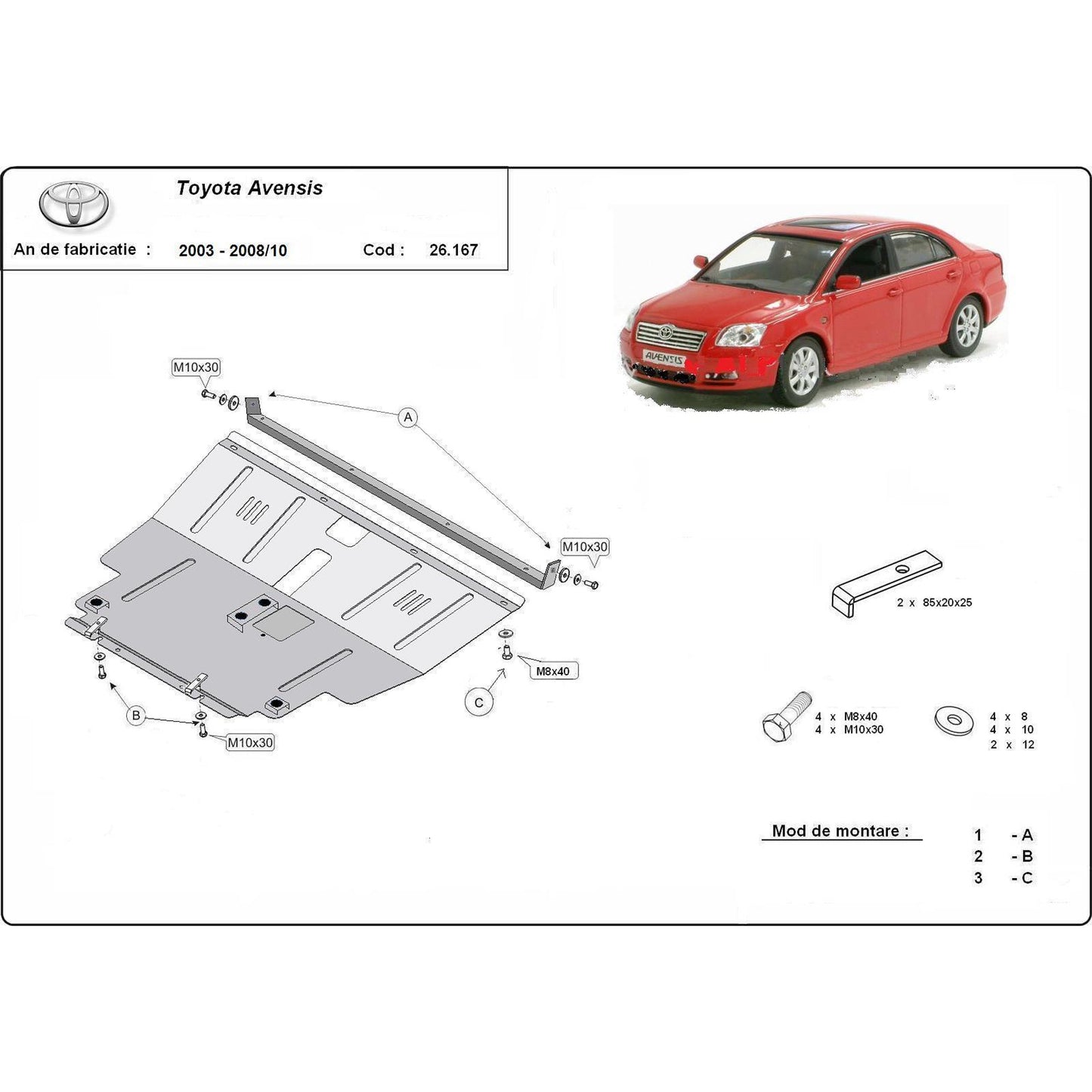 Toyota Avensis

An de fabricatie : 2003 - 2008/10 Cod : 26.167

AVENSIS

M10x30

A

M10x30

M8x40

C

B

M10x30

2 x 85x20x25

4 x M8x40
4 x M10x30

4 x 8
4 x 10
2 x 12

Mod de montare :

1 - A
2 - B
3 - C