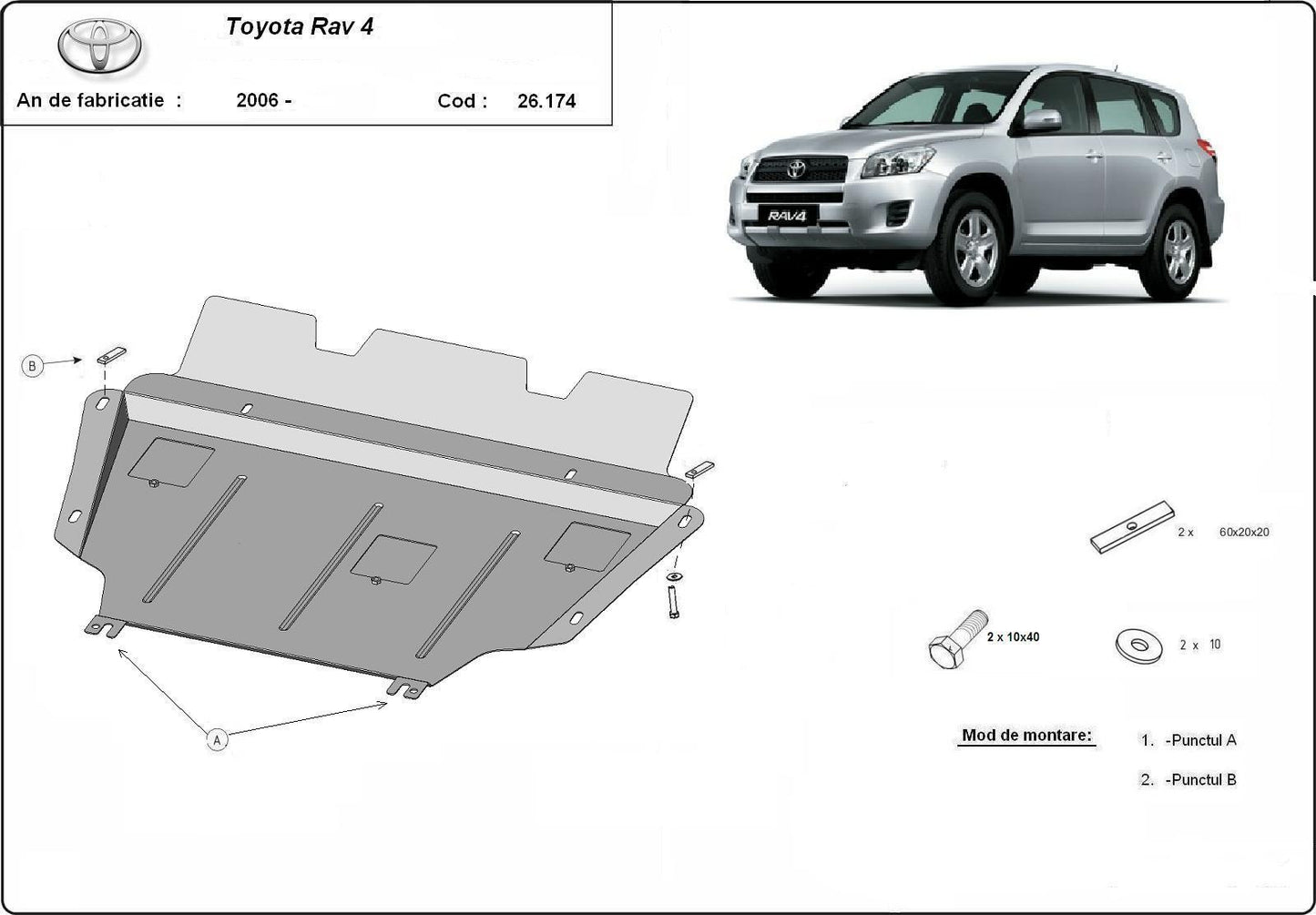 Toyota Rav 4

An de fabricatie : 2006 - Cod : 26.174

RAV4

B

A

2 x 60x20x20

2 x 10x40

2 x 10

Mod de montare:

1. -Punctul A

2. -Punctul B