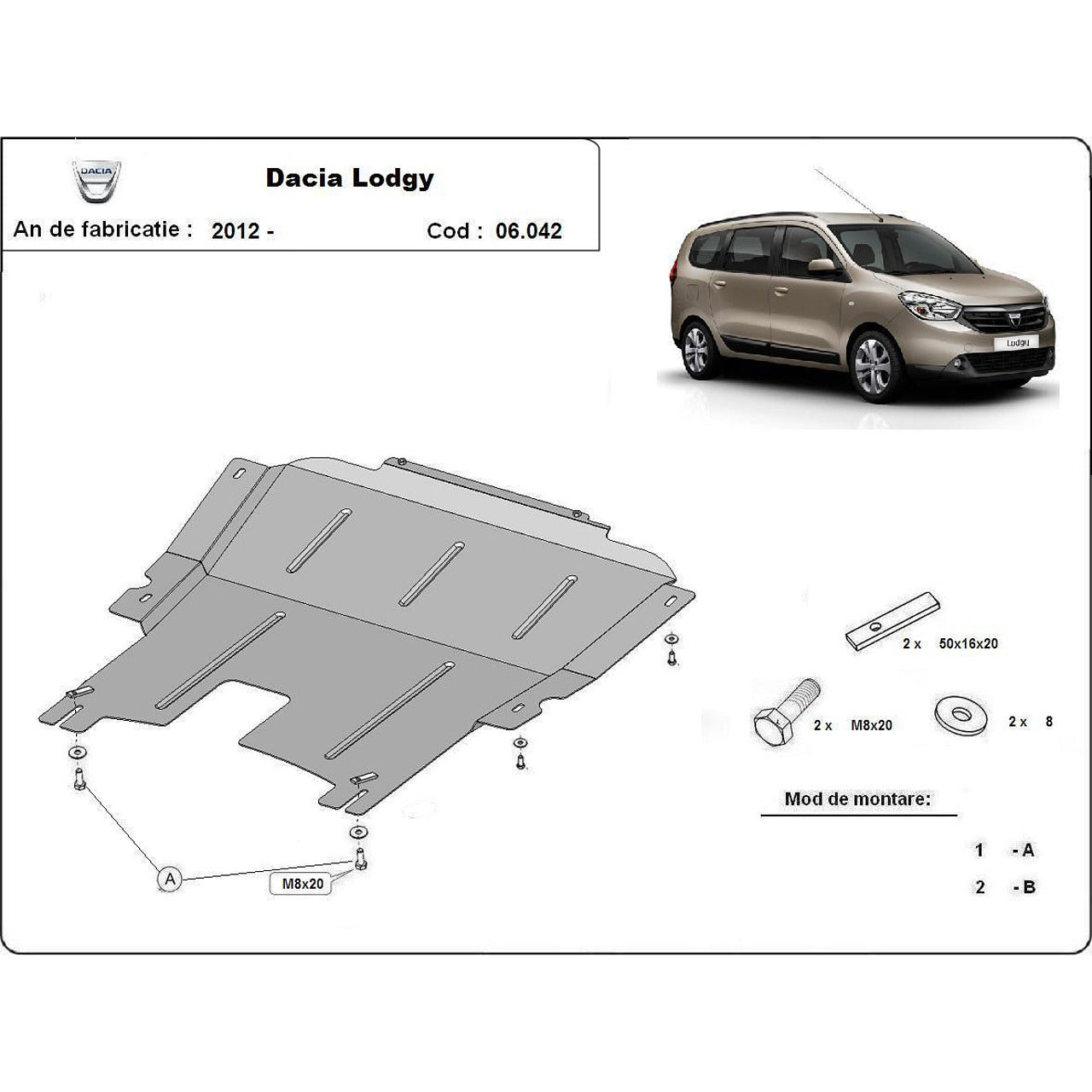 DACIA

Dacia Lodgy

An de fabricatie : 2012 -

Cod : 06.042

Lodgy

2 x 50x16x20

2 x M8x20

2 x 8

Mod de montare:

1 - A

2 - B

A

M8x20