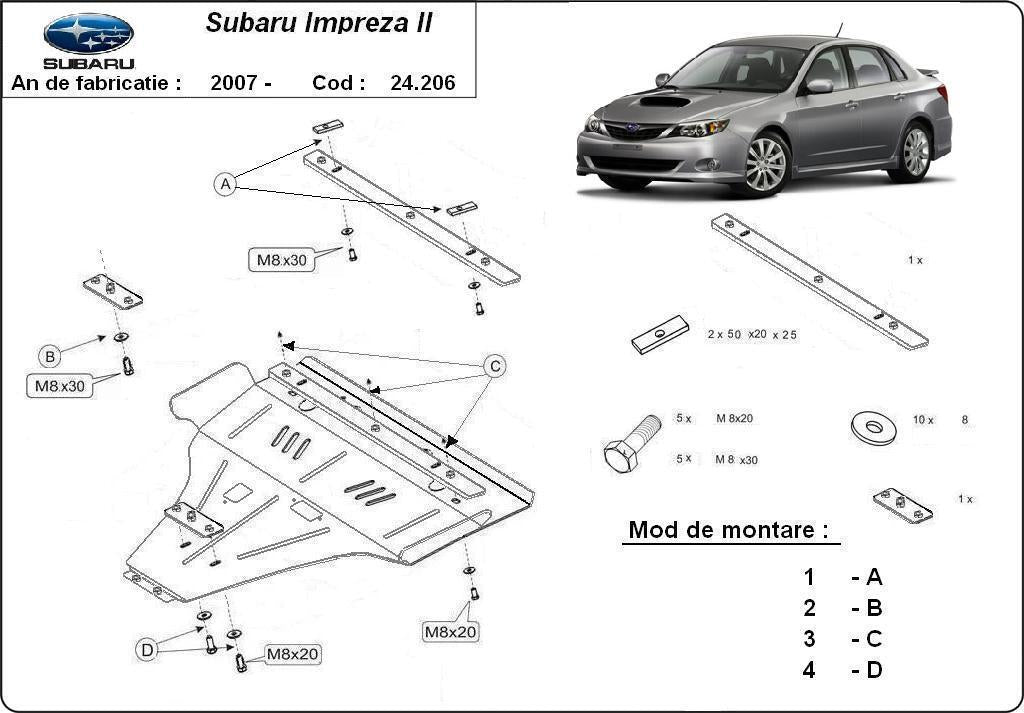 SUBARU

Subaru Impreza II

An de fabricatie : 2007 - Cod : 24.206

A

M8x30

B

M8x30

C

D

M8x20

M8x20

1 x

2 x 50 x20 x 25

5 x M 8x20

5 x M 8 x30

10 x 8

1 x

Mod de montare :

1 - A
2 - B
3 - C
4 - D