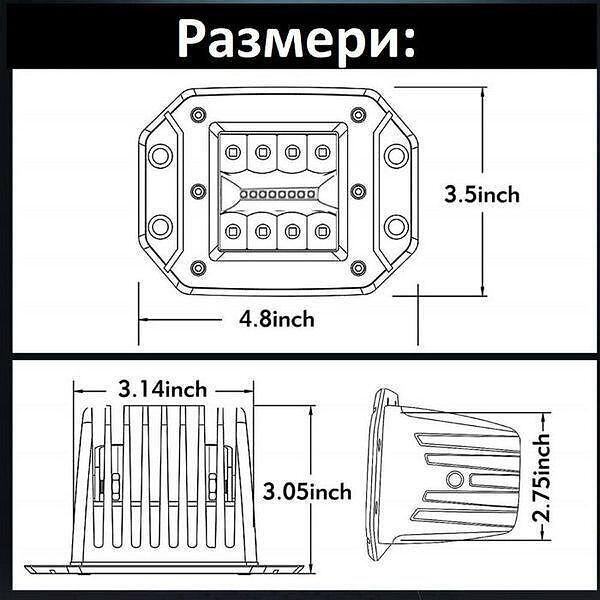 Размери:

3.5inch

4.8inch

3.14inch

3.05inch

2.75inch