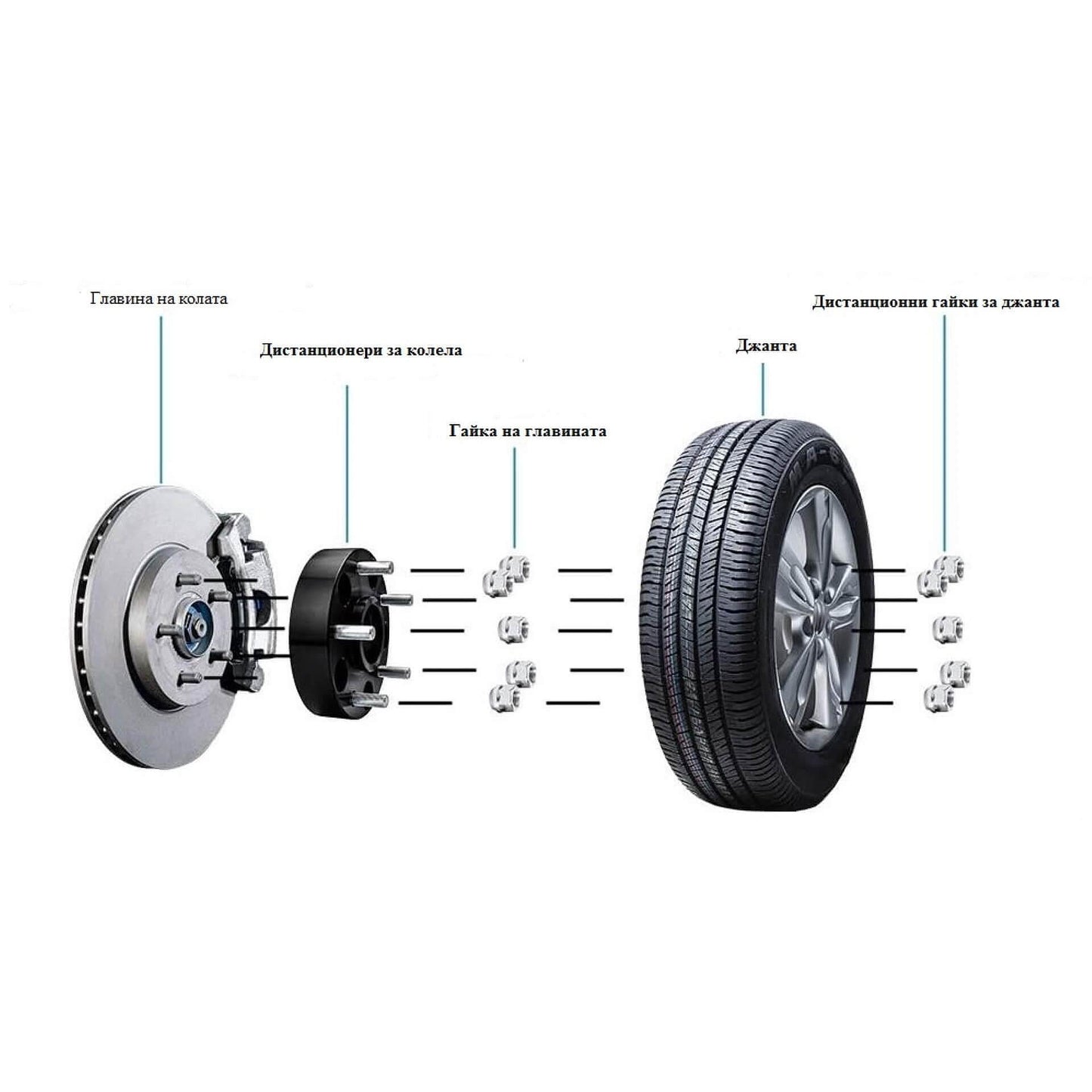 Главина на колата

Дистанционери за колела

Гайка на главината

Джанта

Дистанционни гайки за джанта